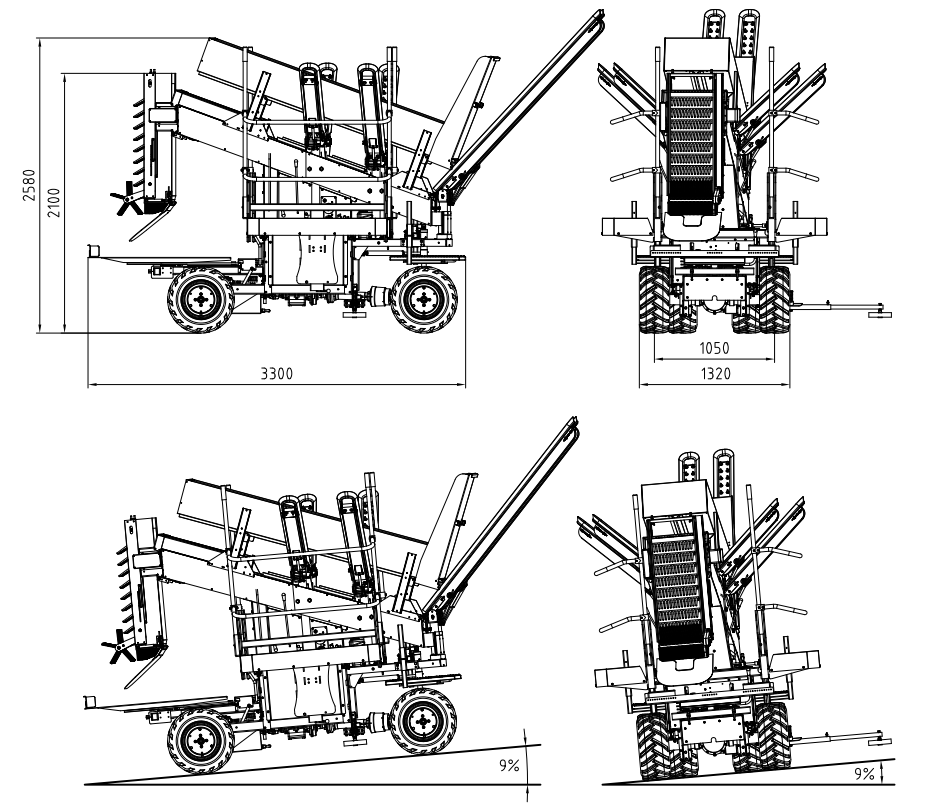 2580
2100
3300
1050
1320
9%
9%